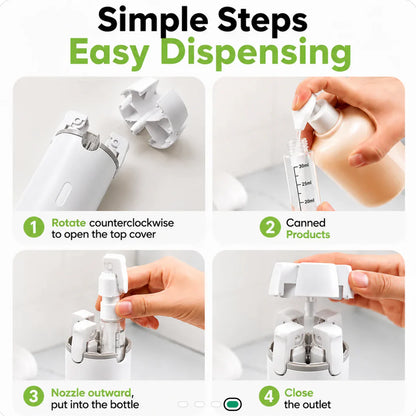 Simple Steps
Easy Dispensing

30ml
25ml
20ml

1 Rotate counterclockwise to open the top cover

2 Canned Products

3 Nozzle outward, put into the bottle

4 Close the outlet